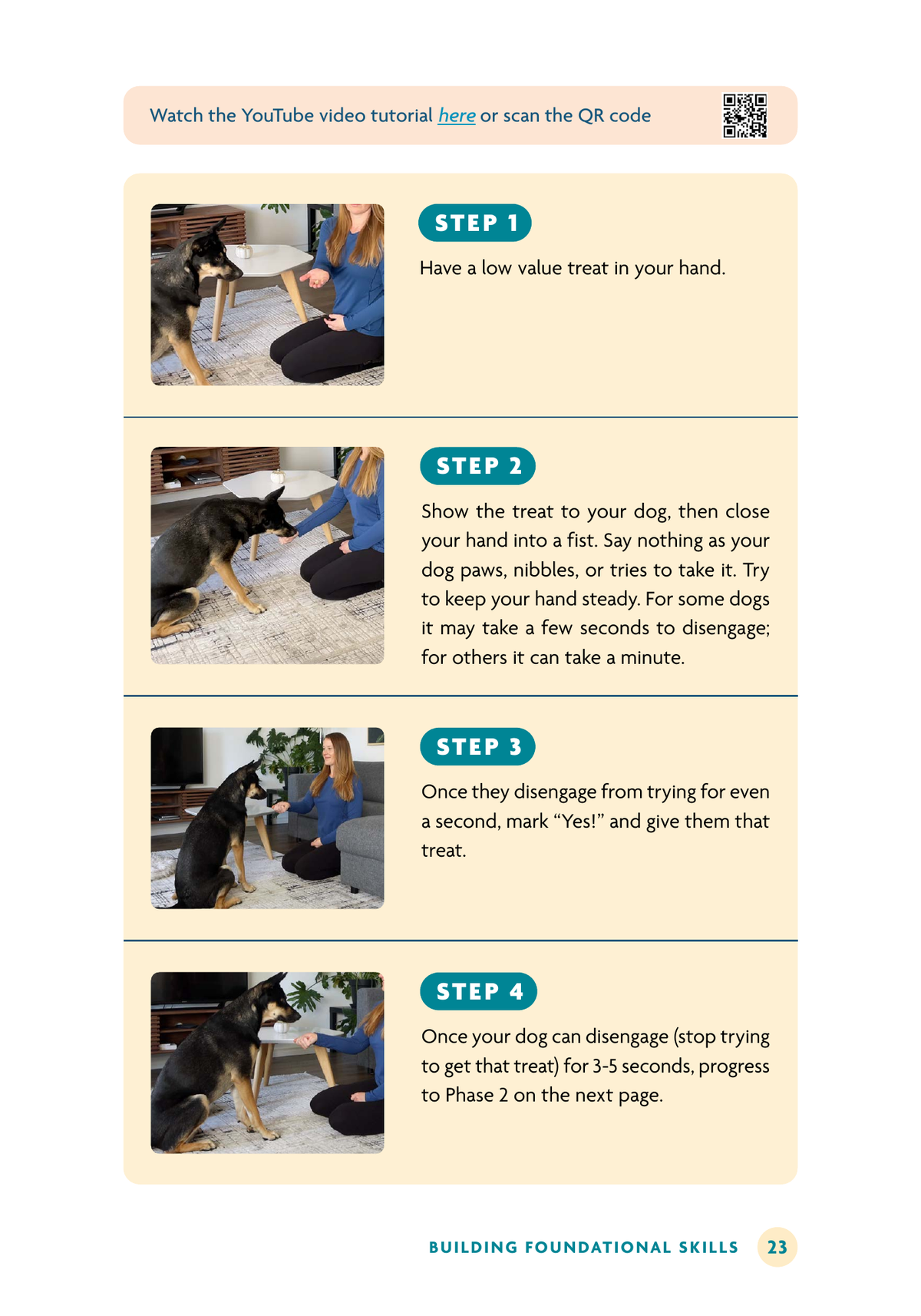 Watch the YouTube video tutorial here or scan the QR code

STEP 1

Have a low value treat in your hand.

STEP 2

Show the treat to your dog, then close your hand into a fist. Say nothing as your dog paws, nibbles, or tries to take it. Try to keep your hand steady. For some dogs it may take a few seconds to disengage; for others it can take a minute.

STEP 3

Once they disengage from trying for even a second, mark “Yes!” and give them that treat.

STEP 4

Once your dog can disengage (stop trying to get that treat) for 3-5 seconds, progress to Phase 2 on the next page.

BUILDING FOUNDATIONAL SKILLS 23